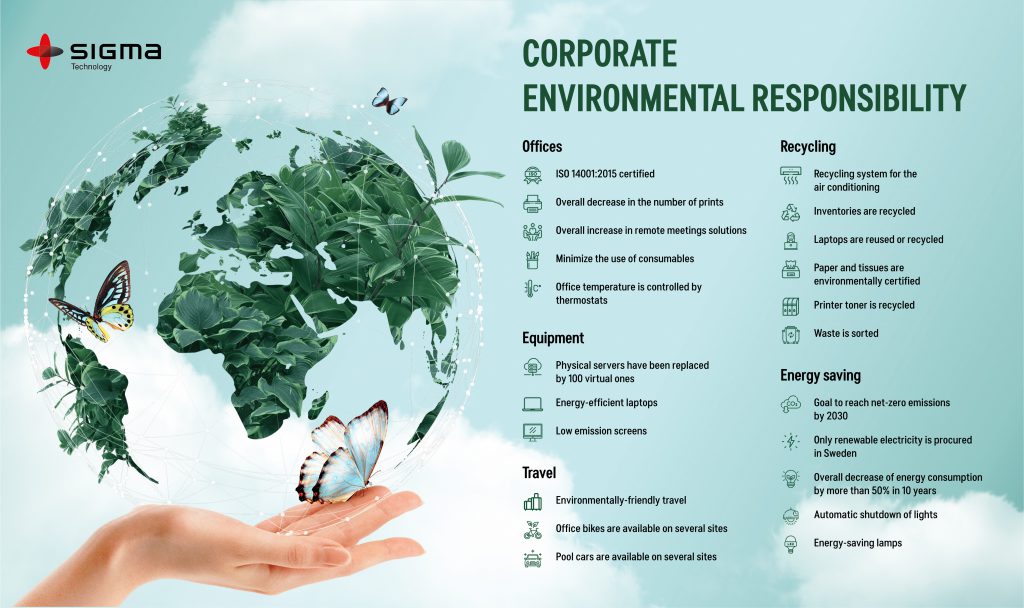 SIGMA
Technology

CORPORATE ENVIRONMENTAL RESPONSIBILITY

Offices

ISO 14001:2015 certified

Overall decrease in the number of prints

Overall increase in remote meetings solutions

Minimize the use of consumables

Office temperature is controlled by thermostats

Equipment

Physical servers have been replaced by 100 virtual ones

Energy-efficient laptops

Low emission screens

Travel

Environmentally-friendly travel

Office bikes are available on several sites

Pool cars are available on several sites

Recycling

Recycling system for the air conditioning

Inventories are recycled

Laptops are reused or recycled

Paper and tissues are environmentally certified

Printer toner is recycled

Waste is sorted

Energy saving

Goal to reach net-zero emissions by 2030

Only renewable electricity is procured in Sweden

Overall decrease of energy consumption by more than 50% in 10 years

Automatic shutdown of lights

Energy-saving lamps